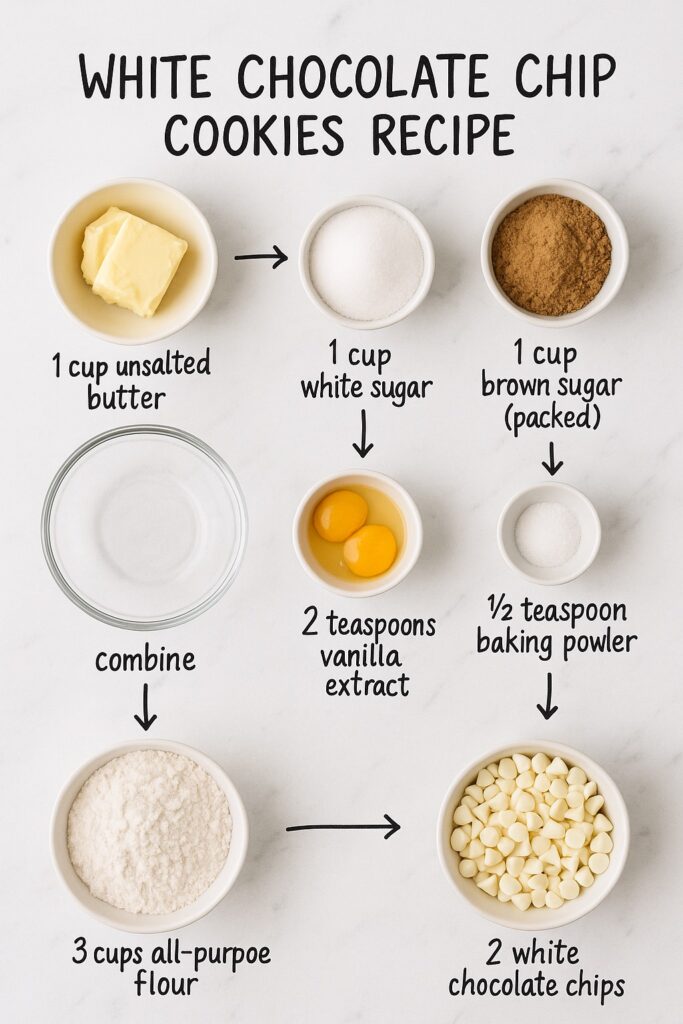 WHITE CHOCOLATE CHIP COOKIES RECIPE

1 cup unsalted butter

1 cup white sugar

1 cup brown sugar (packed)

combine

2 teaspoons vanilla extract

½ teaspoon baking powler

3 cups all-purpoe flour

2 white chocolate chips