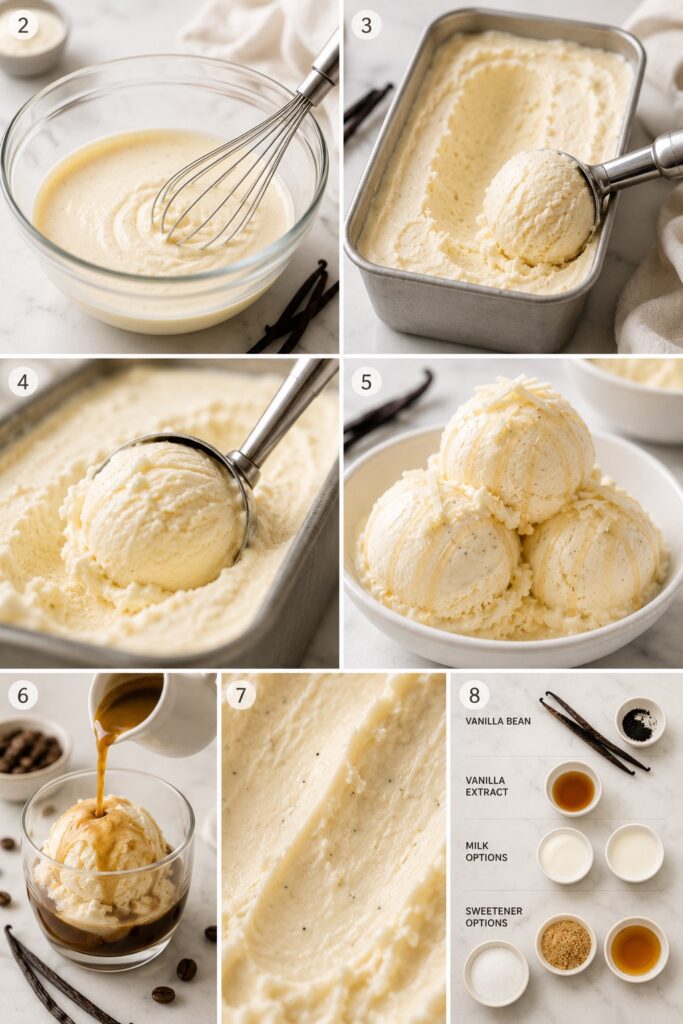 2

3

4

5

6

7

8

VANILLA BEAN

VANILLA EXTRACT

MILK OPTIONS

SWEETENER OPTIONS